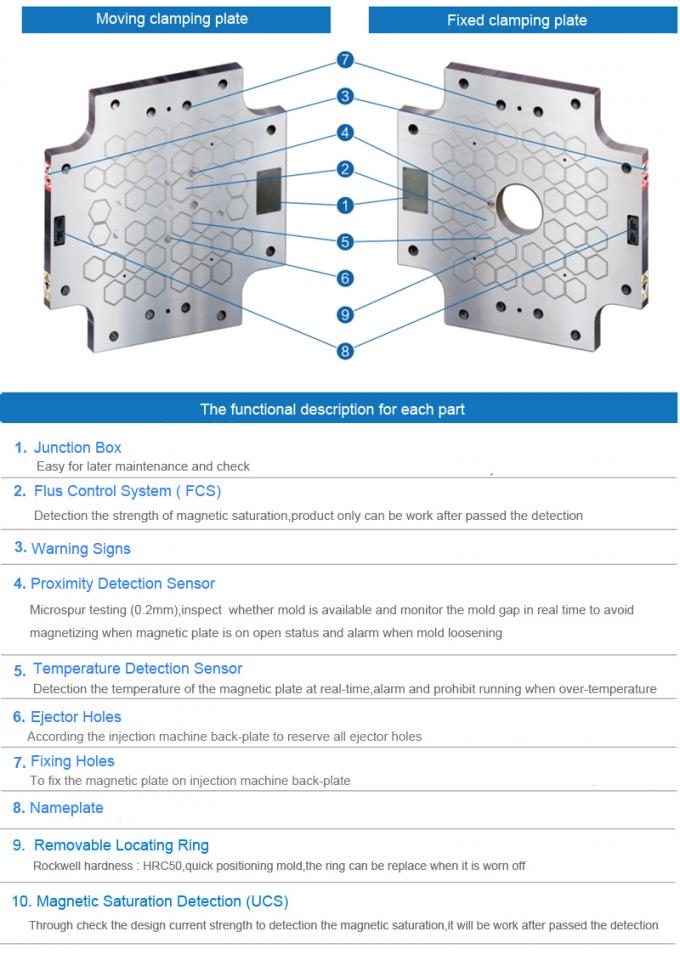 Moving clamping plate

Fixed clamping plate

7

3

4

2

1

5

6

9

8

The functional description for each part

1. Junction Box
Easy for later maintenance and check

2. Flus Control System ( FCS)
Detection the strength of magnetic saturation,product only can be work after passed the detection

3. Warning Signs

4. Proximity Detection Sensor
Microspur testing (0.2mm),inspect whether mold is available and monitor the mold gap in real time to avoid magnetizing when magnetic plate is on open status and alarm when mold loosening

5. Temperature Detection Sensor
Detection the temperature of the magnetic plate at real-time,alarm and prohibit running when over-temperature

6. Ejector Holes
According the injection machine back-plate to reserve all ejector holes

7. Fixing Holes
To fix the magnetic plate on injection machine back-plate

8. Nameplate

9. Removable Locating Ring
Rockwell hardness : HRC50,quick positioning mold,the ring can be replace when it is worn off

10. Magnetic Saturation Detection (UCS)
Through check the design current strength to detection the magnetic saturation,it will be work after passed the detection