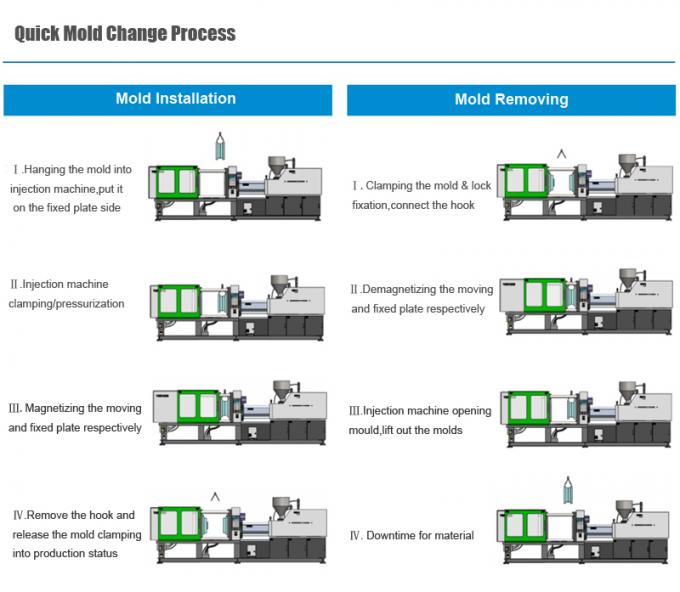 Quick Mold Change Process

Mold Installation

Ⅰ.Hanging the mold into injection machine,put it on the fixed plate side

Ⅱ.Injection machine clamping/pressurization

Ⅲ. Magnetizing the moving and fixed plate respectively

Ⅳ.Remove the hook and release the mold clamping into production status

Mold Removing

Ⅰ. Clamping the mold & lock fixation,connect the hook

Ⅱ.Demagnetizing the moving and fixed plate respectively

Ⅲ.Injection machine opening mould,lift out the molds

Ⅳ. Downtime for material